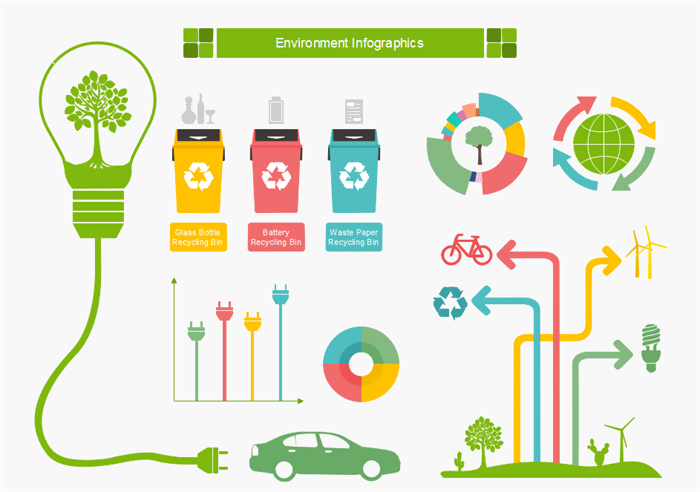 Environment Infographics

Glass Bottle Recycling Bin

Battery Recycling Bin

Waste Paper Recycling Bin