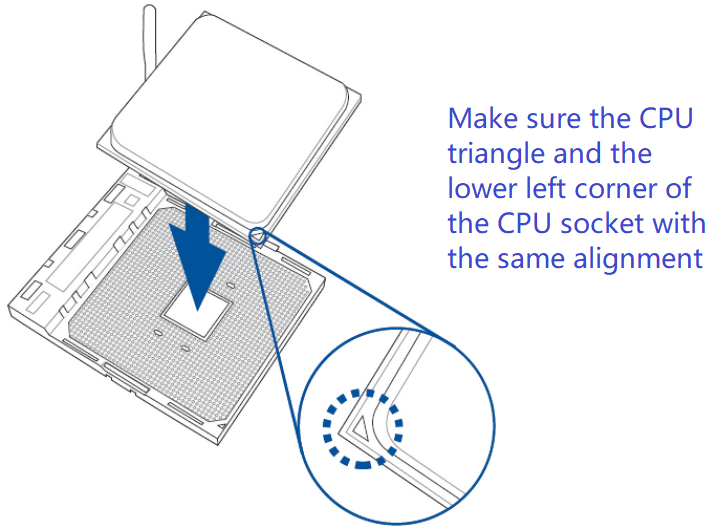 Make sure the CPU triangle and the lower left corner of the CPU socket with the same alignment